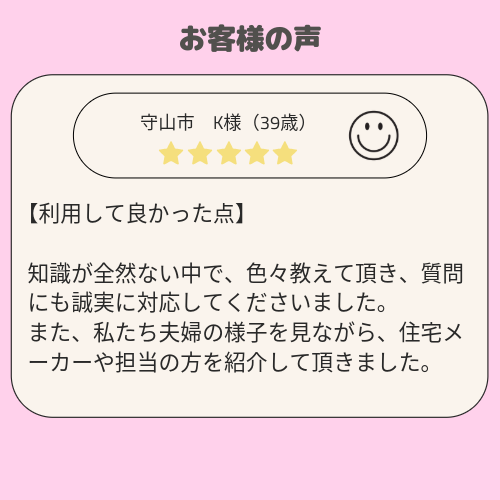 お客様の声

守山市 K様（39歳）

【利用して良かった点】

知識が全然ない中で、色々教えて頂き、質問にも誠実に対応してくださいました。
また、私たち夫婦の様子を見ながら、住宅メーカーや担当の方を紹介して頂きました。